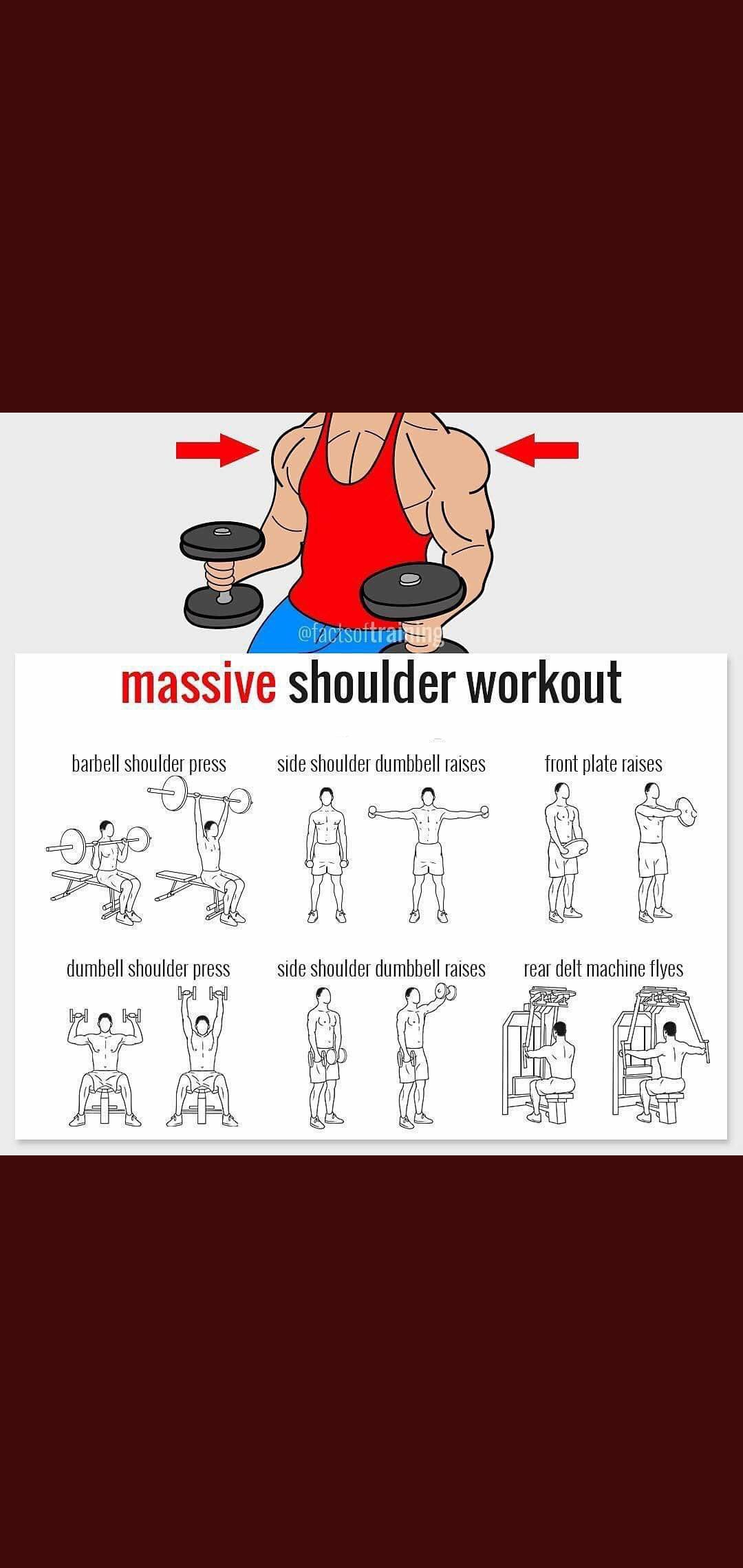 @factsoftraining

massive shoulder workout

barbell shoulder press

side shoulder dumbbell raises

front plate raises

dumbell shoulder press

side shoulder dumbbell raises

rear delt machine flyes