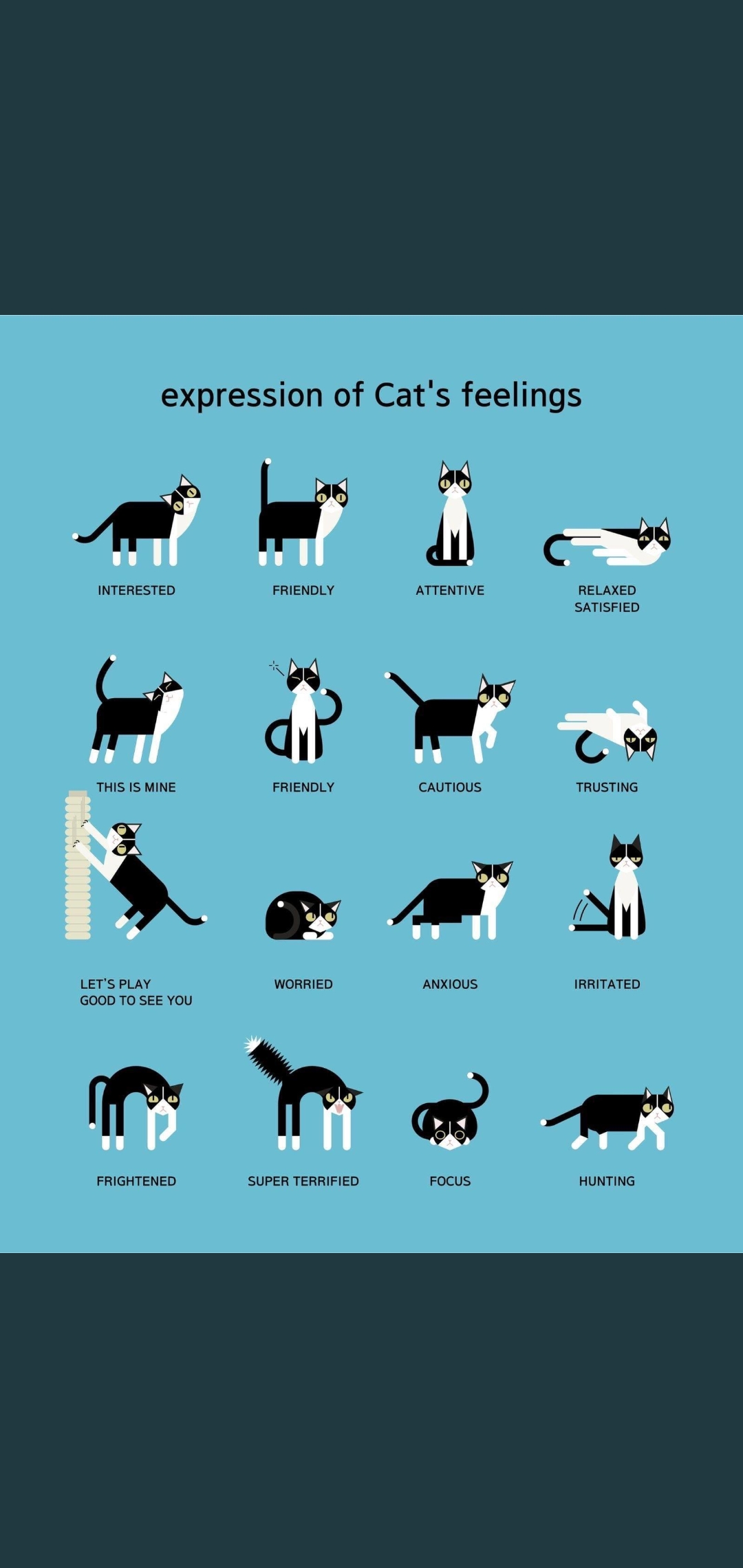 expression of Cat's feelings

INTERESTED

FRIENDLY

ATTENTIVE

RELAXED
SATISFIED

THIS IS MINE

FRIENDLY

CAUTIOUS

TRUSTING

LET'S PLAY
GOOD TO SEE YOU

WORRIED

ANXIOUS

IRRITATED

FRIGHTENED

SUPER TERRIFIED

FOCUS

HUNTING